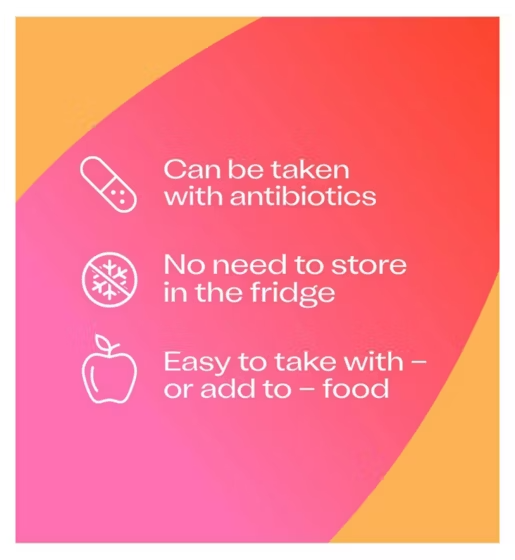 Can be taken with antibiotics

No need to store in the fridge

Easy to take with – or add to – food