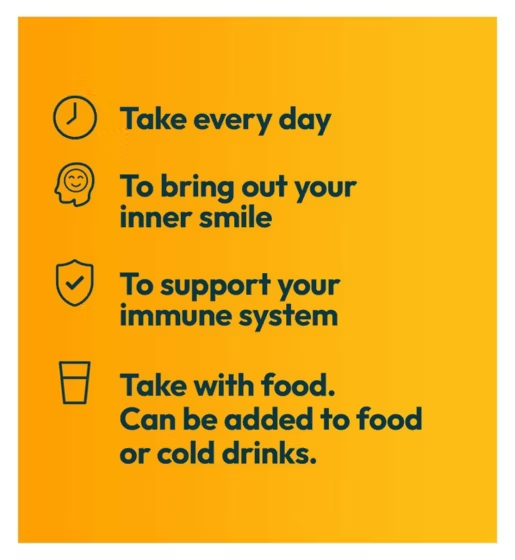 Take every day

To bring out your inner smile

To support your immune system

Take with food. Can be added to food or cold drinks.